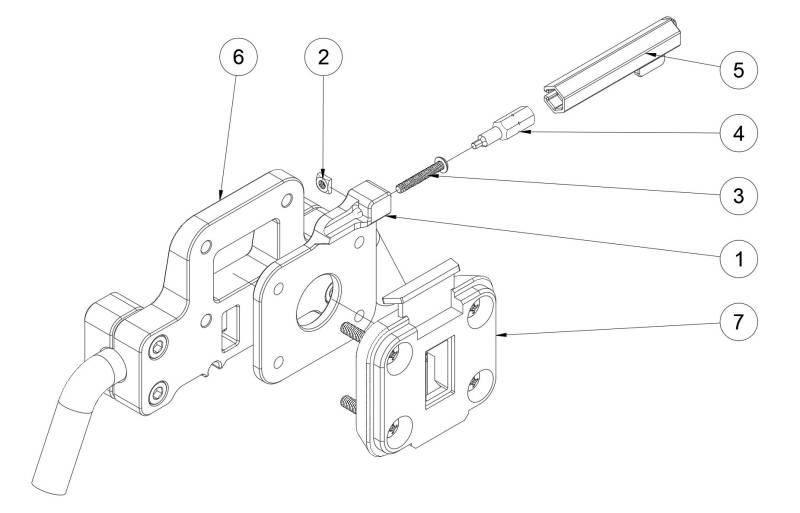 6
2
5
4
3
1
7