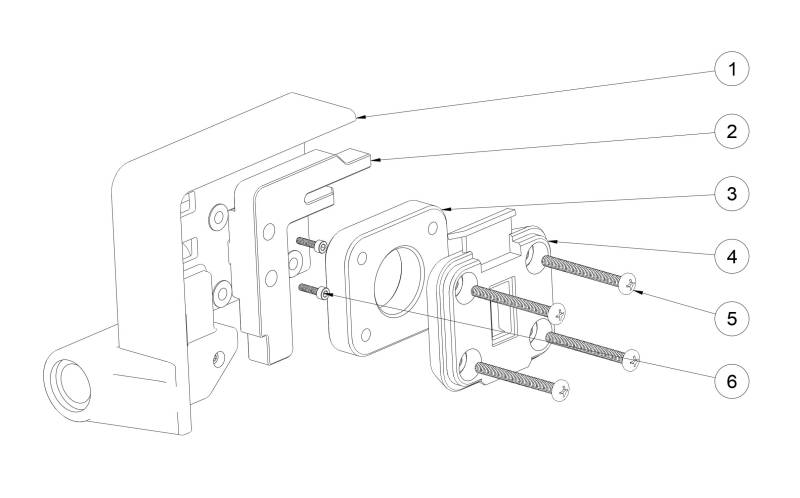 1
2
3
4
5
6