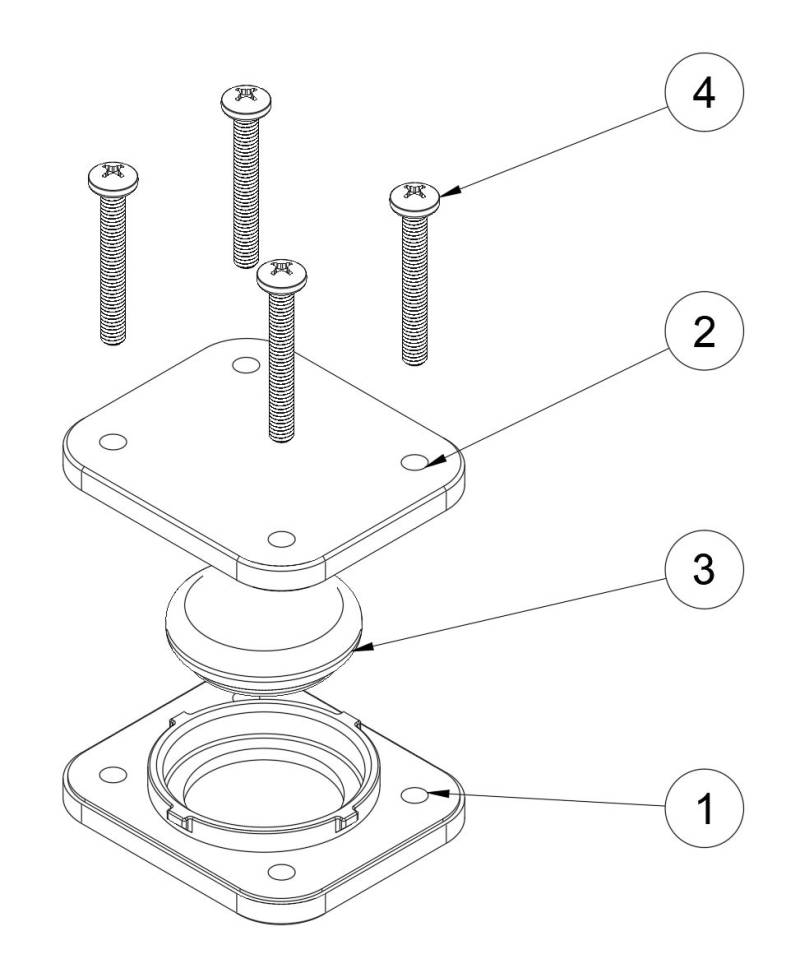 4

2

3

1