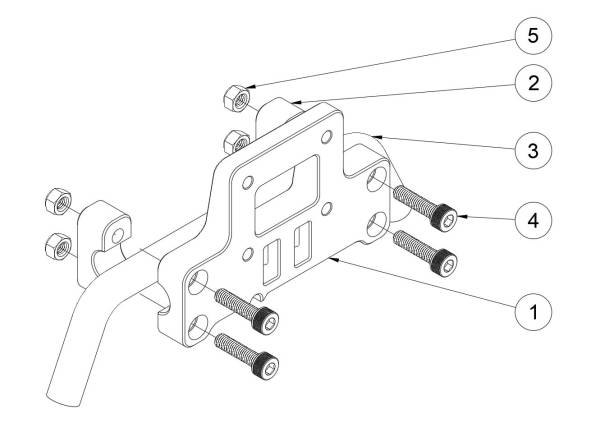 5
2
3
4
1