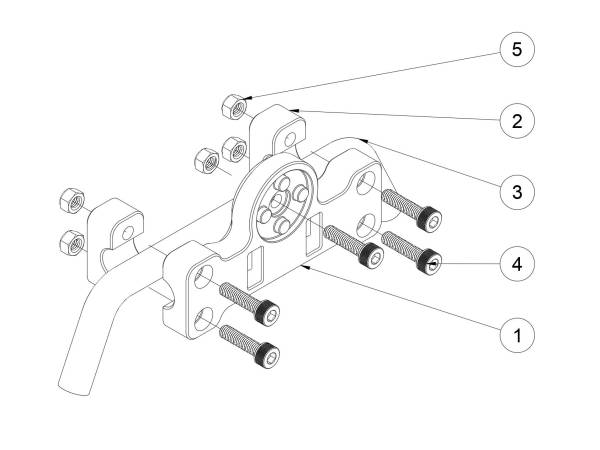 5
2
3
4
1