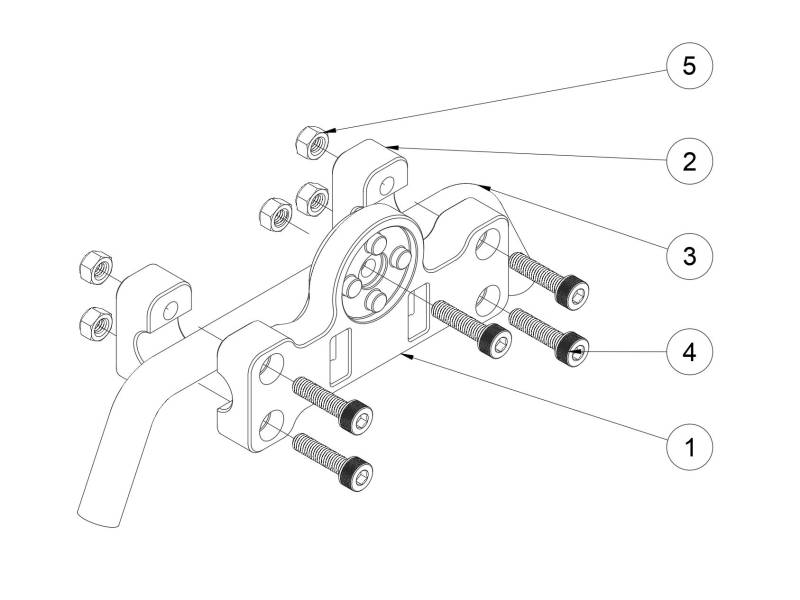 5
2
3
4
1