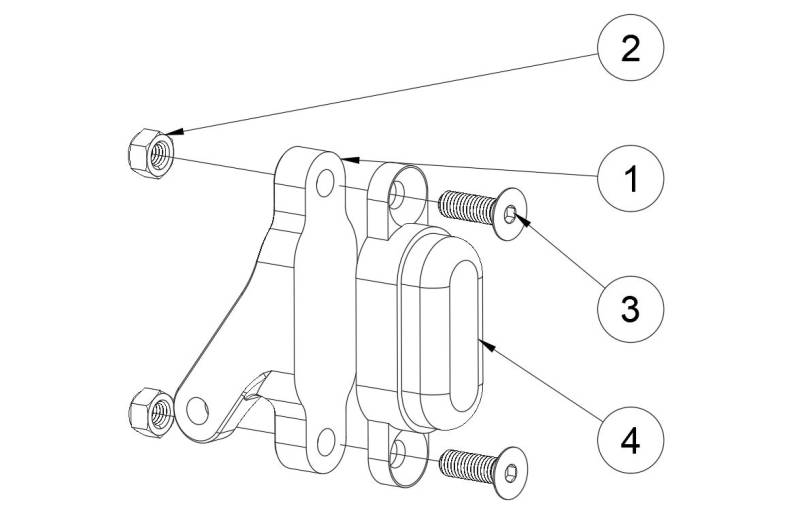 2
1
3
4